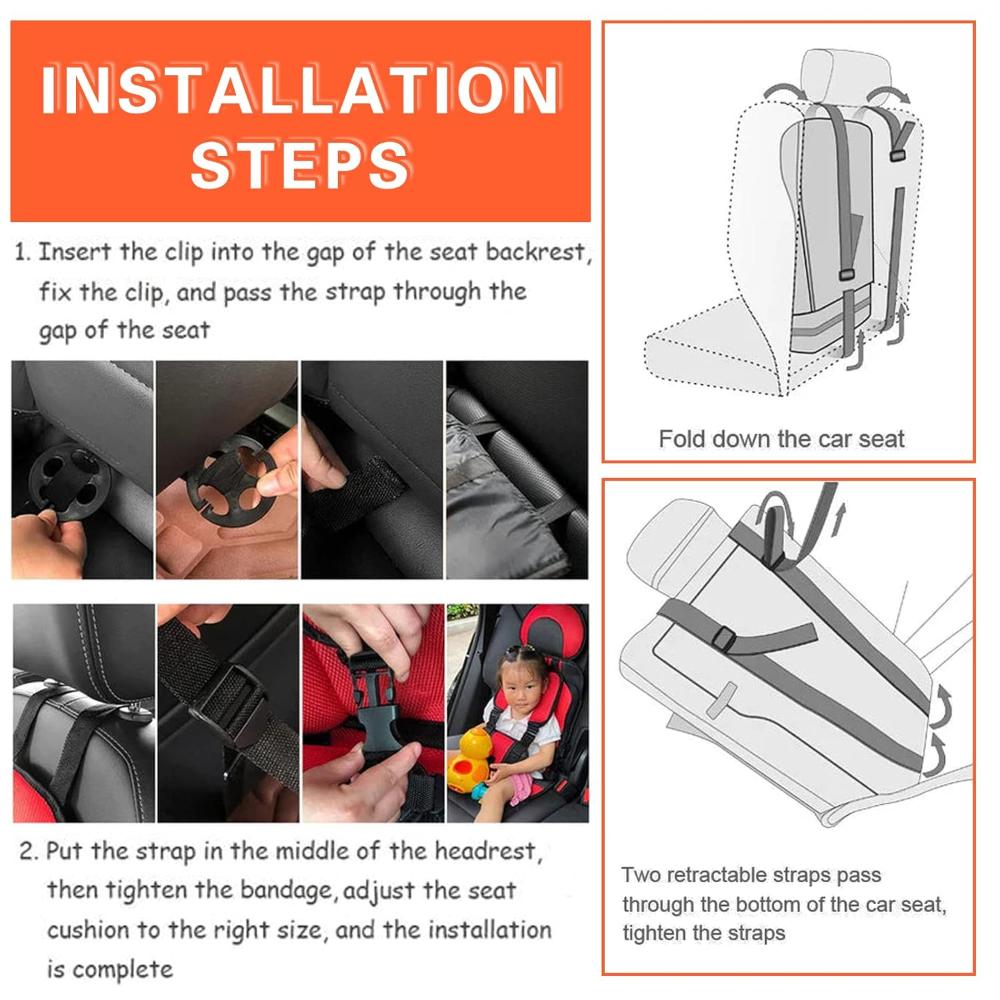 INSTALLATION STEPS

1. Insert the clip into the gap of the seat backrest, fix the clip, and pass the strap through the gap of the seat

2. Put the strap in the middle of the headrest, then tighten the bandage, adjust the seat cushion to the right size, and the installation is complete

Fold down the car seat

Two retractable straps pass through the bottom of the car seat, tighten the straps