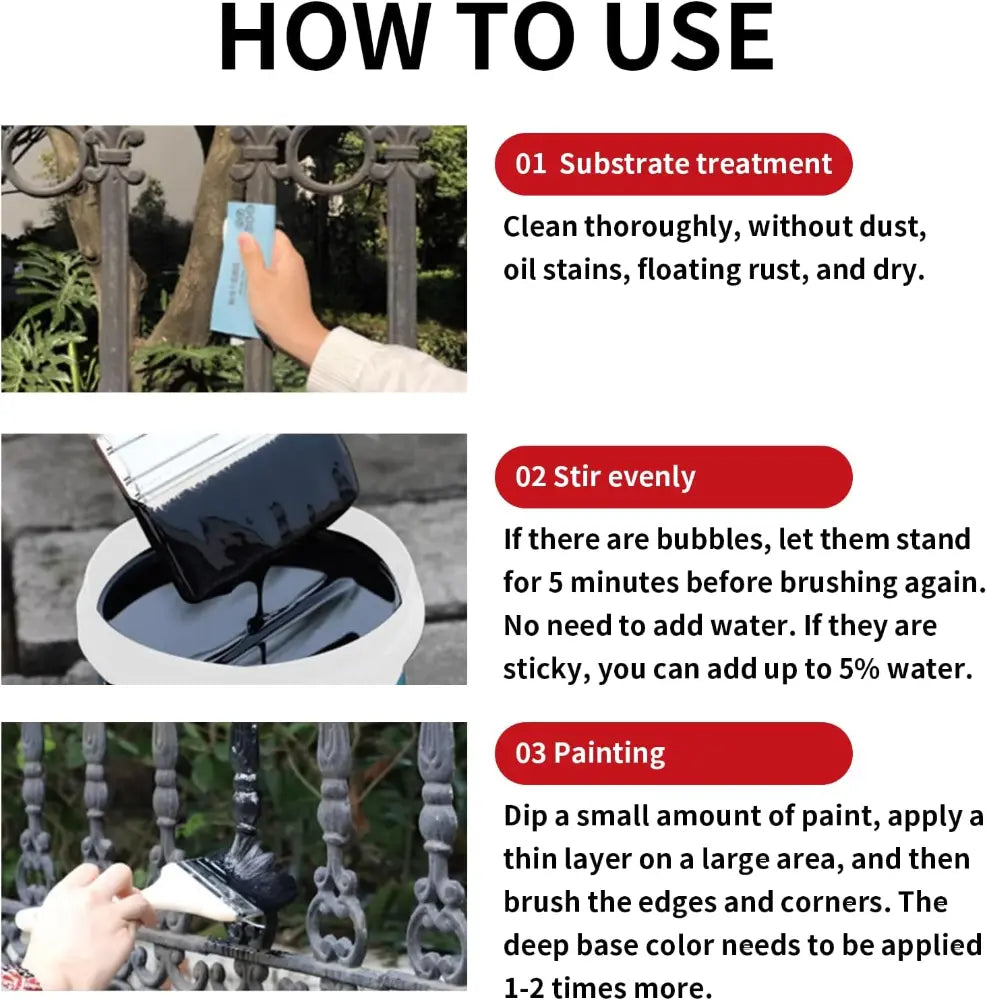 HOW TO USE

01 Substrate treatment

Clean thoroughly, without dust, oil stains, floating rust, and dry.

02 Stir evenly

If there are bubbles, let them stand for 5 minutes before brushing again. No need to add water. If they are sticky, you can add up to 5% water.

03 Painting

Dip a small amount of paint, apply a thin layer on a large area, and then brush the edges and corners. The deep base color needs to be applied 1-2 times more.