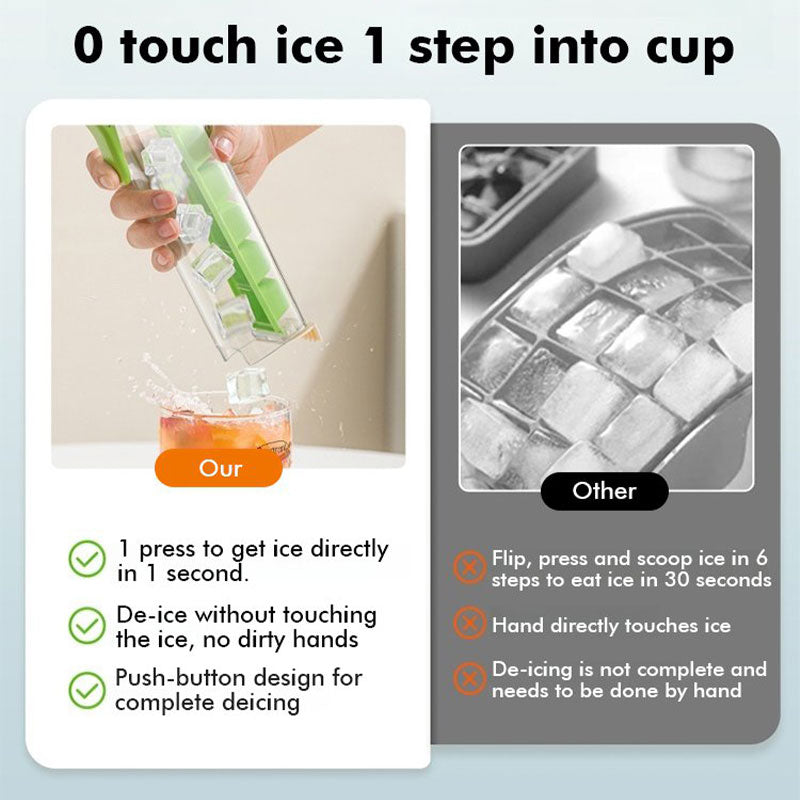 0 touch ice 1 step into cup

Our

1 press to get ice directly in 1 second.

De-ice without touching the ice, no dirty hands

Push-button design for complete deicing

Other

Flip, press and scoop ice in 6 steps to eat ice in 30 seconds

Hand directly touches ice

De-icing is not complete and needs to be done by hand