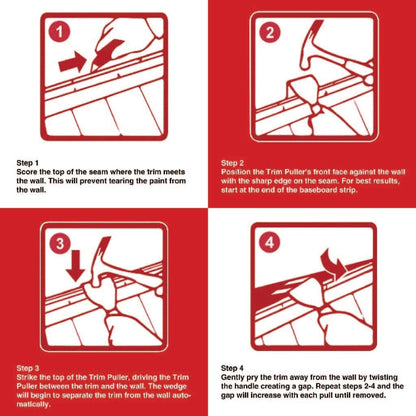 1

Step 1
Score the top of the seam where the trim meets the wall. This will prevent tearing the paint from the wall.

2

Step 2
Position the Trim Puller's front face against the wall with the sharp edge on the seam. For best results, start at the end of the baseboard strip.

3

Step 3
Strike the top of the Trim Puller, driving the Trim Puller between the trim and the wall. The wedge will begin to separate the trim from the wall automatically.

4

Step 4
Gently pry the trim away from the wall by twisting the handle creating a gap. Repeat steps 2-4 and the gap will increase with each pull until removed.