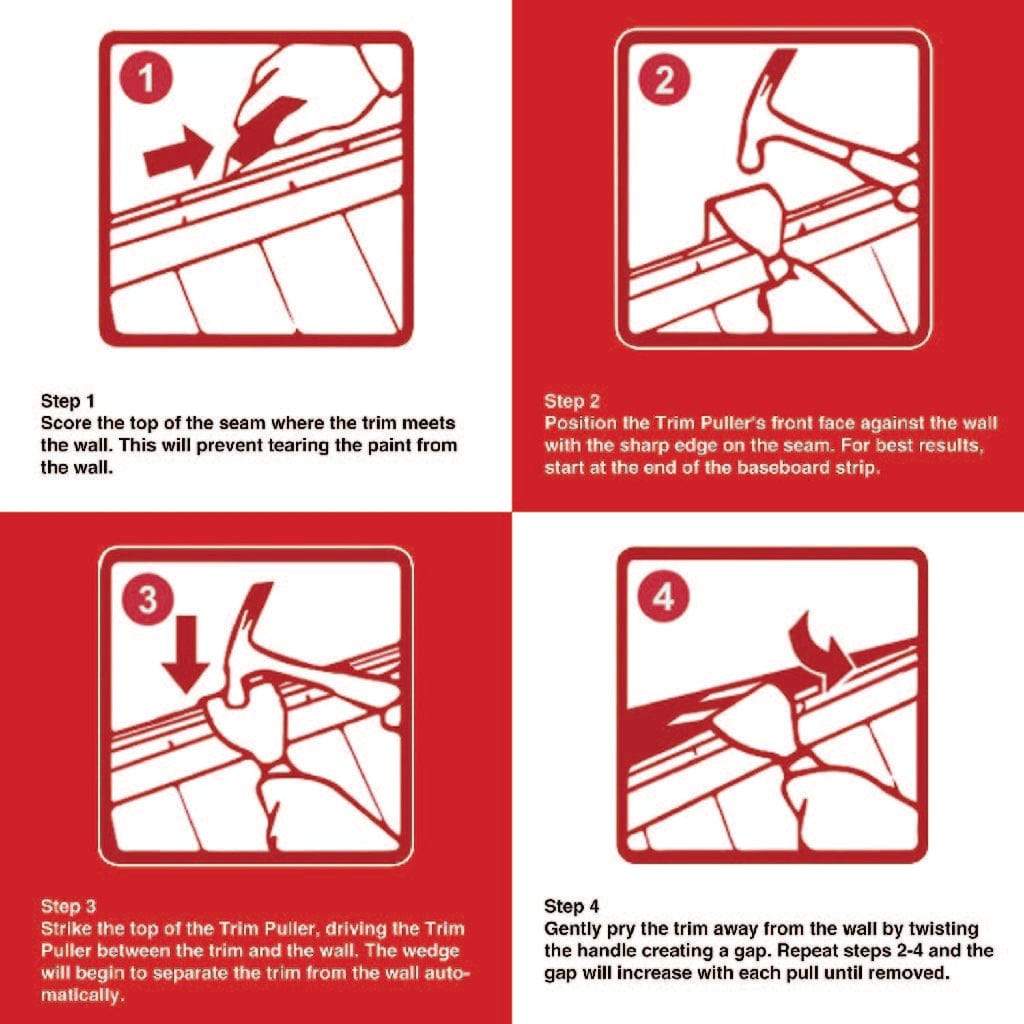 1

Step 1
Score the top of the seam where the trim meets the wall. This will prevent tearing the paint from the wall.

2

Step 2
Position the Trim Puller's front face against the wall with the sharp edge on the seam. For best results, start at the end of the baseboard strip.

3

Step 3
Strike the top of the Trim Puller, driving the Trim Puller between the trim and the wall. The wedge will begin to separate the trim from the wall automatically.

4

Step 4
Gently pry the trim away from the wall by twisting the handle creating a gap. Repeat steps 2-4 and the gap will increase with each pull until removed.