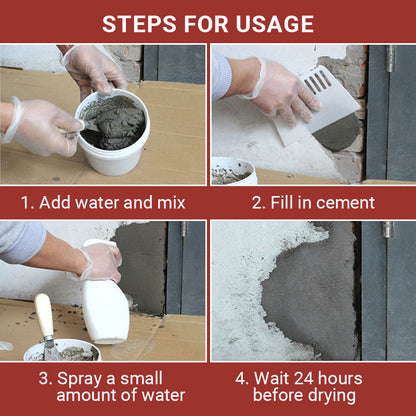 STEPS FOR USAGE

1. Add water and mix

2. Fill in cement

3. Spray a small amount of water

4. Wait 24 hours before drying