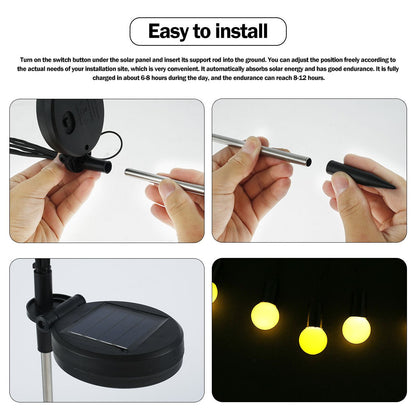 Easy to install

Turn on the switch button under the solar panel and insert its support rod into the ground. You can adjust the position freely according to the actual needs of your installation site, which is very convenient. It automatically absorbs solar energy and has good endurance. It is fully charged in about 6-8 hours during the day, and the endurance can reach 8-12 hours.