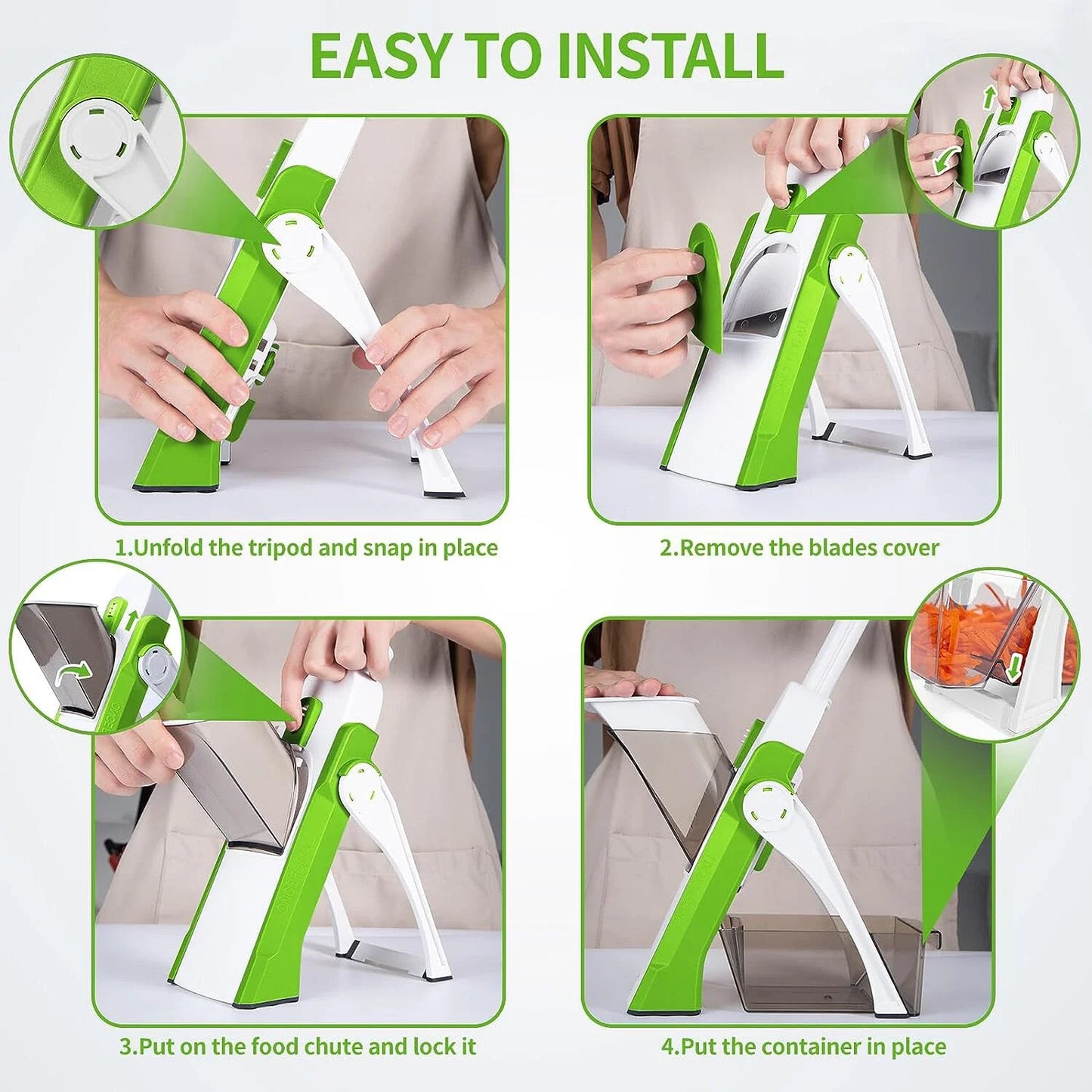 EASY TO INSTALL

1.Unfold the tripod and snap in place

2.Remove the blades cover

3.Put on the food chute and lock it

4.Put the container in place