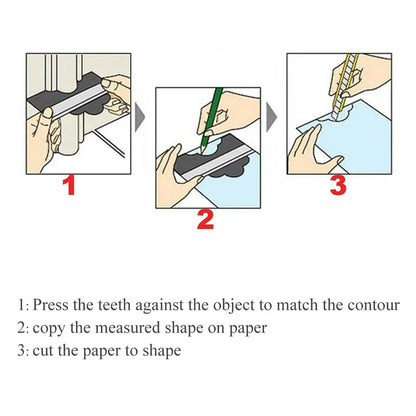 1

2

3

1: Press the teeth against the object to match the contour
2: copy the measured shape on paper
3: cut the paper to shape