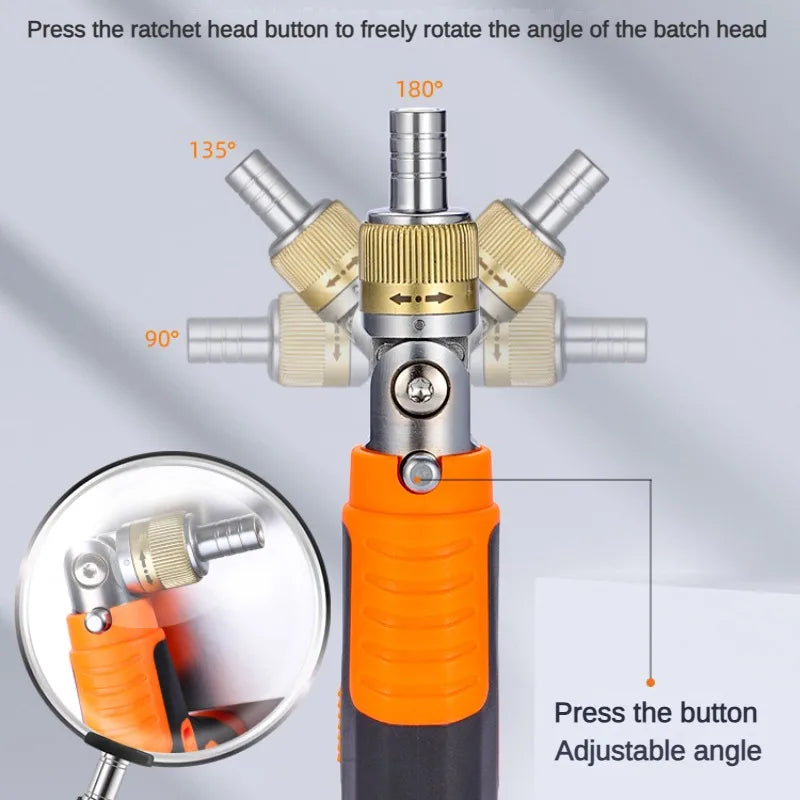 Press the ratchet head button to freely rotate the angle of the batch head

180°

135°

90°

Press the button
Adjustable angle