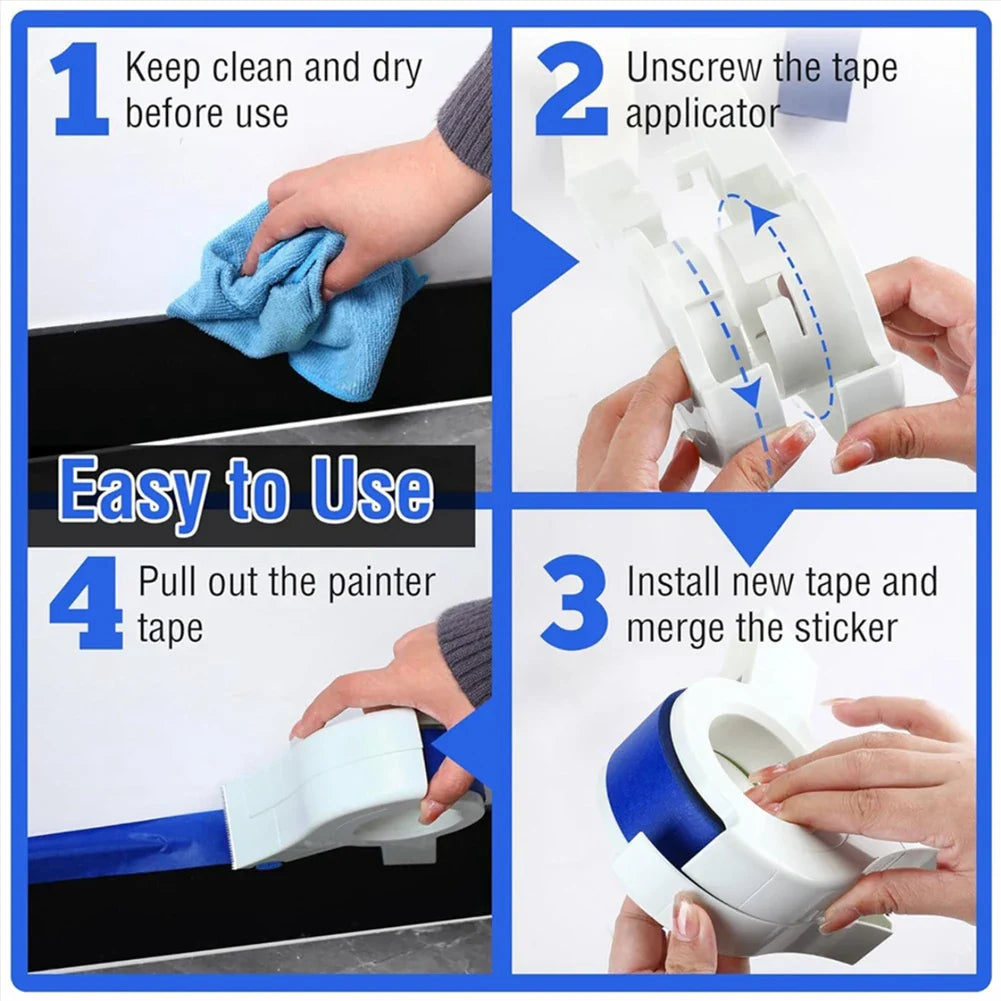 1 Keep clean and dry before use

2 Unscrew the tape applicator

Easy to Use

4 Pull out the painter tape

3 Install new tape and merge the sticker