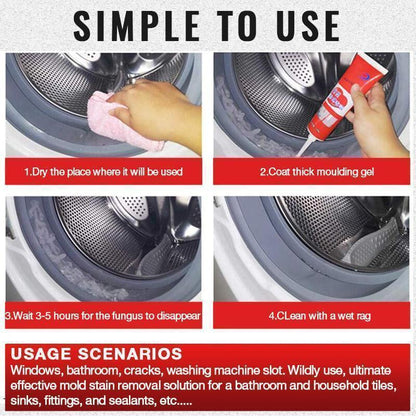 SIMPLE TO USE

1.Dry the place where it will be used

2.Coat thick moulding gel

3.Wait 3-5 hours for the fungus to disappear

4.CLean with a wet rag

USAGE SCENARIOS

Windows, bathroom, cracks, washing machine slot. Wildly use, ultimate effective mold stain removal solution for a bathroom and household tiles, sinks, fittings, and sealants, etc.....