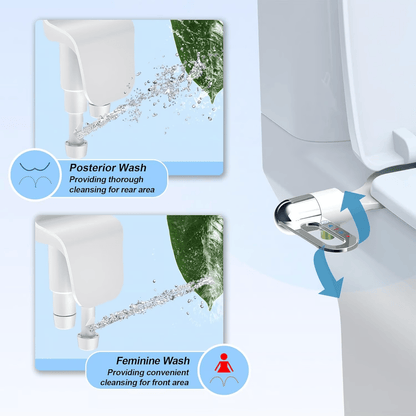 Posterior Wash
Providing thorough cleansing for rear area

Feminine Wash
Providing convenient cleansing for front area