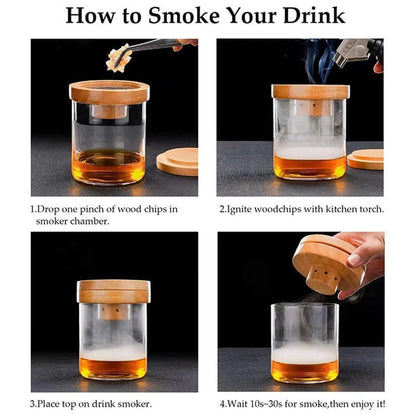 How to Smoke Your Drink

1.Drop one pinch of wood chips in smoker chamber.

2.Ignite woodchips with kitchen torch.

3.Place top on drink smoker.

4.Wait 10s~30s for smoke,then enjoy it!