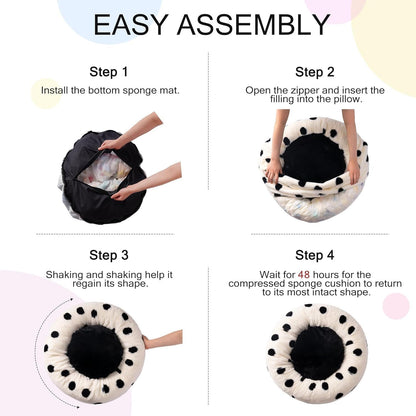 EASY ASSEMBLY

Step 1

Install the bottom sponge mat.

Step 2

Open the zipper and insert the filling into the pillow.

Step 3

Shaking and shaking help it regain its shape.

Step 4

Wait for 48 hours for the compressed sponge cushion to return to its most intact shape.