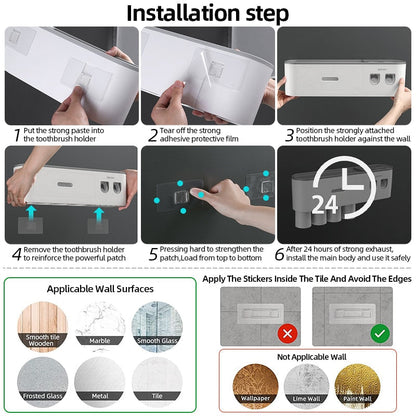 Installation step

1 Put the strong paste into the toothbrush holder

2 Tear off the strong adhesive protective film

3 Position the strongly attached toothbrush holder against the wall

4 Remove the toothbrush holder to reinforce the powerful patch

5 Pressing hard to strengthen the patch,Load from top to bottom

24

6 After 24 hours of strong exhaust, install the main body and use it safely

Applicable Wall Surfaces

Smooth tile Wooden

Marble

Smooth Glass

Frosted Glass

Metal

Tile

Apply The Stickers Inside The Tile And Avoid The Edges

Not Applicable Wall

Wallpaper

Lime Wall

Paint Wall