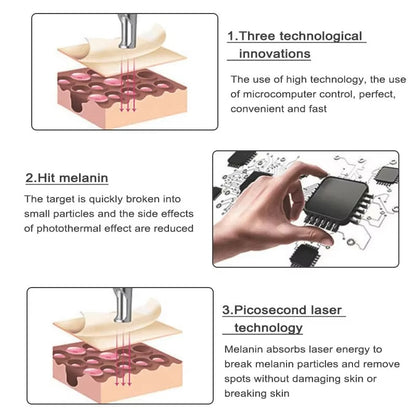 1.Three technological innovations

The use of high technology, the use of microcomputer control, perfect, convenient and fast

2.Hit melanin

The target is quickly broken into small particles and the side effects of photothermal effect are reduced

3.Picosecond laser technology

Melanin absorbs laser energy to break melanin particles and remove spots without damaging skin or breaking skin