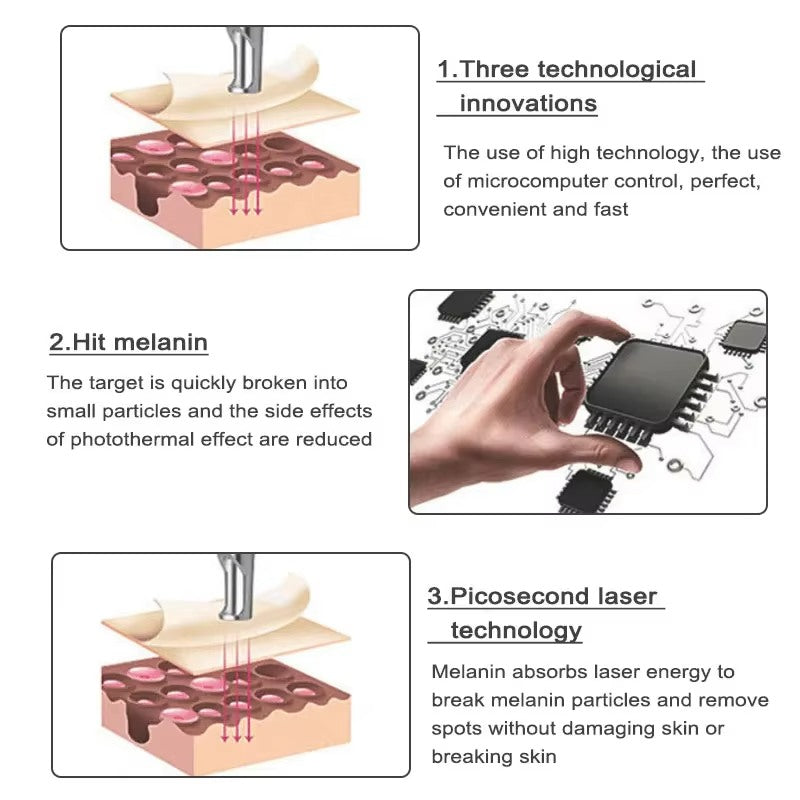 1.Three technological innovations

The use of high technology, the use of microcomputer control, perfect, convenient and fast

2.Hit melanin

The target is quickly broken into small particles and the side effects of photothermal effect are reduced

3.Picosecond laser technology

Melanin absorbs laser energy to break melanin particles and remove spots without damaging skin or breaking skin