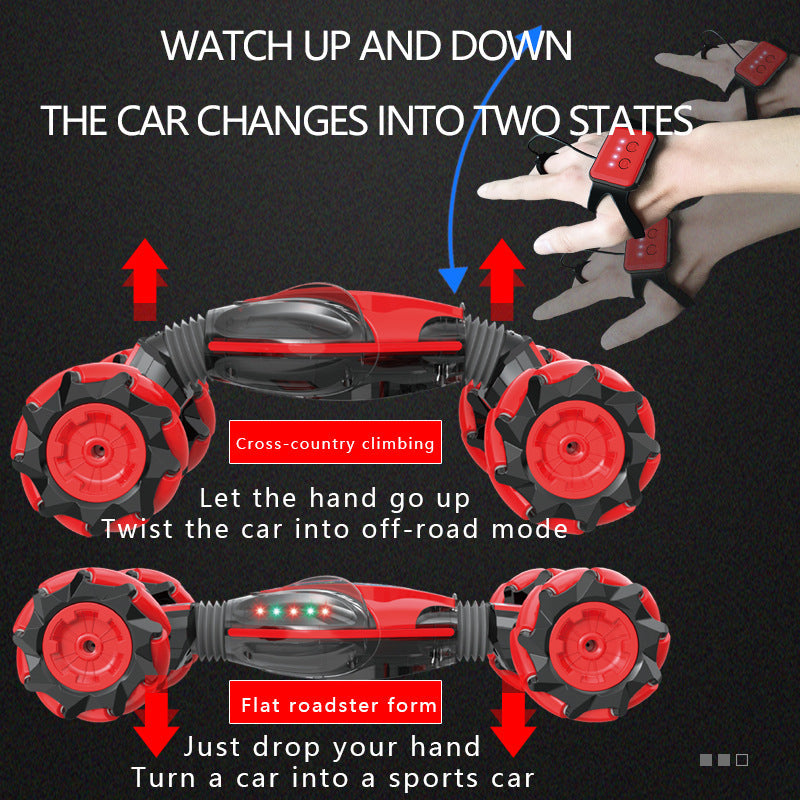 WATCH UP AND DOWN

THE CAR CHANGES INTO TWO STATES

Cross-country climbing

Let the hand go up
Twist the car into off-road mode

Flat roadster form

Just drop your hand
Turn a car into a sports car