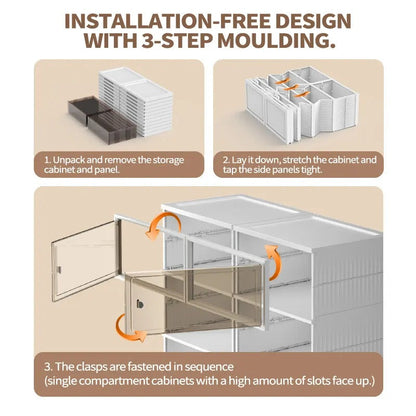 INSTALLATION-FREE DESIGN WITH 3-STEP MOULDING.

1. Unpack and remove the storage cabinet and panel.

2. Lay it down, stretch the cabinet and tap the side panels tight.

3. The clasps are fastened in sequence
(single compartment cabinets with a high amount of slots face up.)