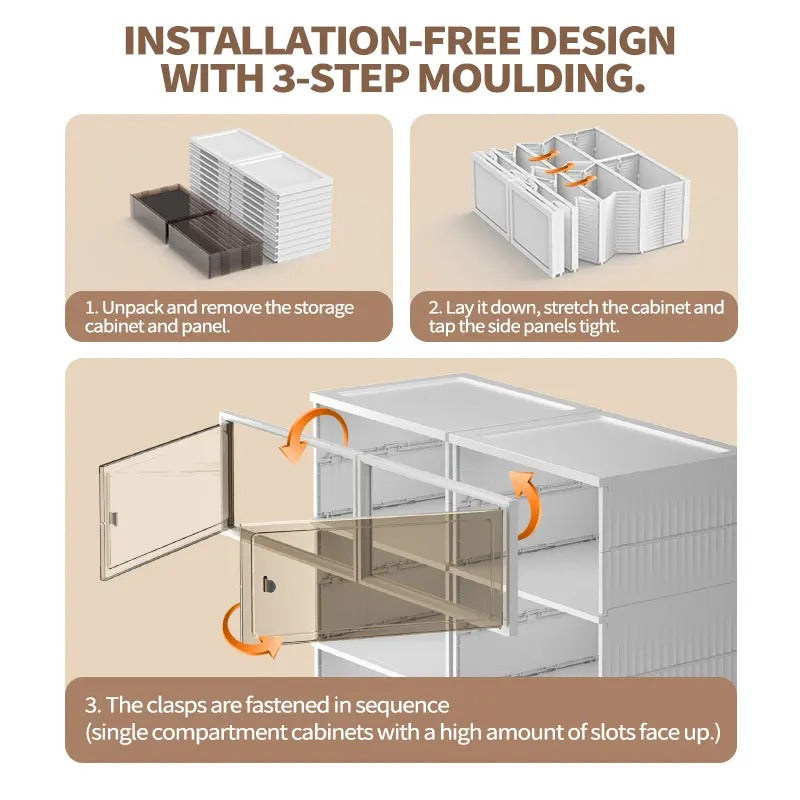 INSTALLATION-FREE DESIGN WITH 3-STEP MOULDING.

1. Unpack and remove the storage cabinet and panel.

2. Lay it down, stretch the cabinet and tap the side panels tight.

3. The clasps are fastened in sequence
(single compartment cabinets with a high amount of slots face up.)