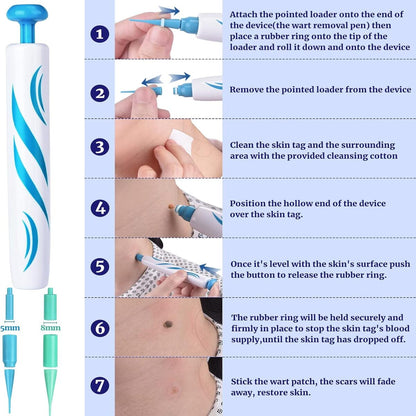 5mm

8mm

1 Attach the pointed loader onto the end of the device(the wart removal pen) then place a rubber ring onto the tip of the loader and roll it down and onto the device

2 Remove the pointed loader from the device

3 Clean the skin tag and the surrounding area with the provided cleansing cotton

4 Position the hollow end of the device over the skin tag.

5 Once it's level with the skin's surface push the button to release the rubber ring.

6 The rubber ring will be held securely and firmly in place to stop the skin tag's blood supply,until the skin tag has dropped off.

7 Stick the wart patch, the scars will fade away, restore skin.