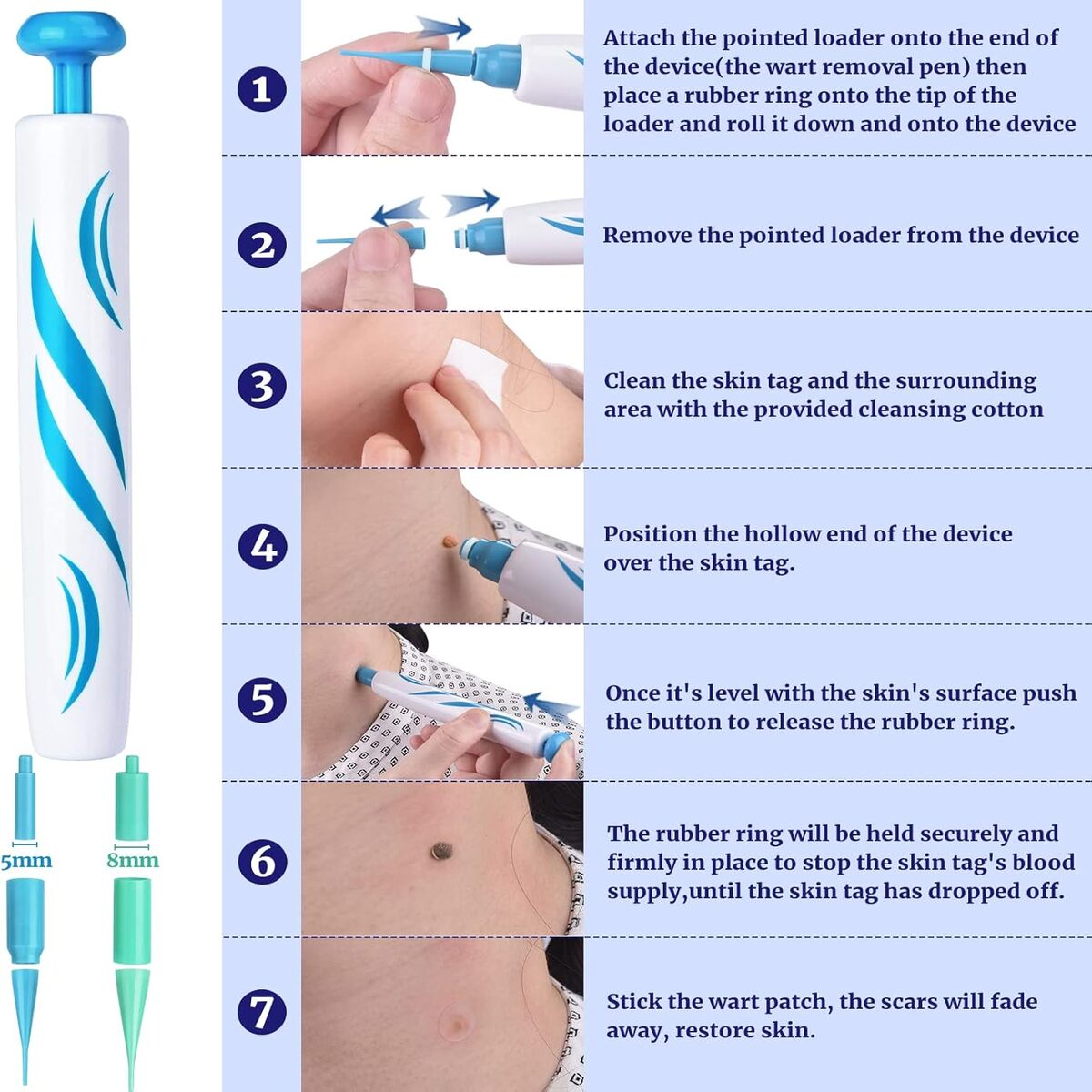 5mm

8mm

1

Attach the pointed loader onto the end of the device(the wart removal pen) then place a rubber ring onto the tip of the loader and roll it down and onto the device

2

Remove the pointed loader from the device

3

Clean the skin tag and the surrounding area with the provided cleansing cotton

4

Position the hollow end of the device over the skin tag.

5

Once it's level with the skin's surface push the button to release the rubber ring.

6

The rubber ring will be held securely and firmly in place to stop the skin tag's blood supply,until the skin tag has dropped off.

7

Stick the wart patch, the scars will fade away, restore skin.