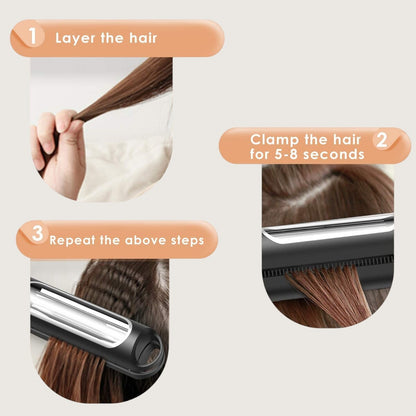 1 Layer the hair

Clamp the hair for 5-8 seconds 2

3 Repeat the above steps