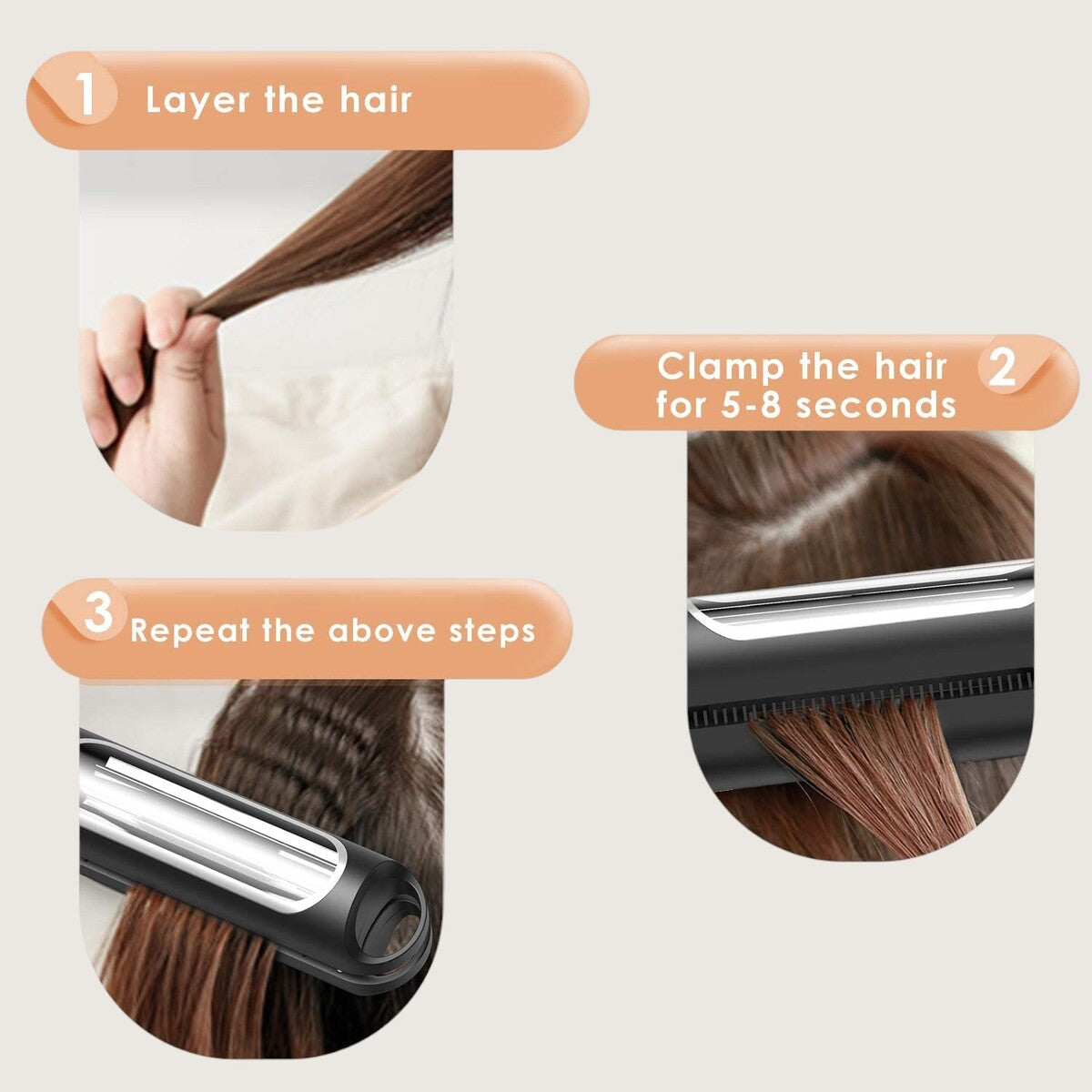 1 Layer the hair

Clamp the hair for 5-8 seconds 2

3 Repeat the above steps