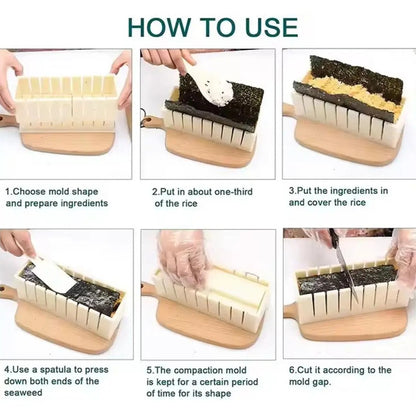 HOW TO USE

1.Choose mold shape and prepare ingredients

2.Put in about one-third of the rice

3.Put the ingredients in and cover the rice

4.Use a spatula to press down both ends of the seaweed

5.The compaction mold is kept for a certain period of time for its shape

6.Cut it according to the mold gap.