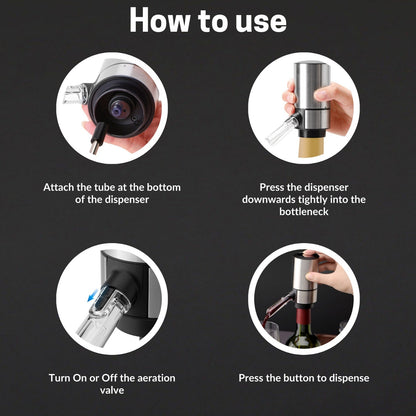 How to use

Attach the tube at the bottom of the dispenser

Press the dispenser downwards tightly into the bottleneck

Turn On or Off the aeration valve

Press the button to dispense