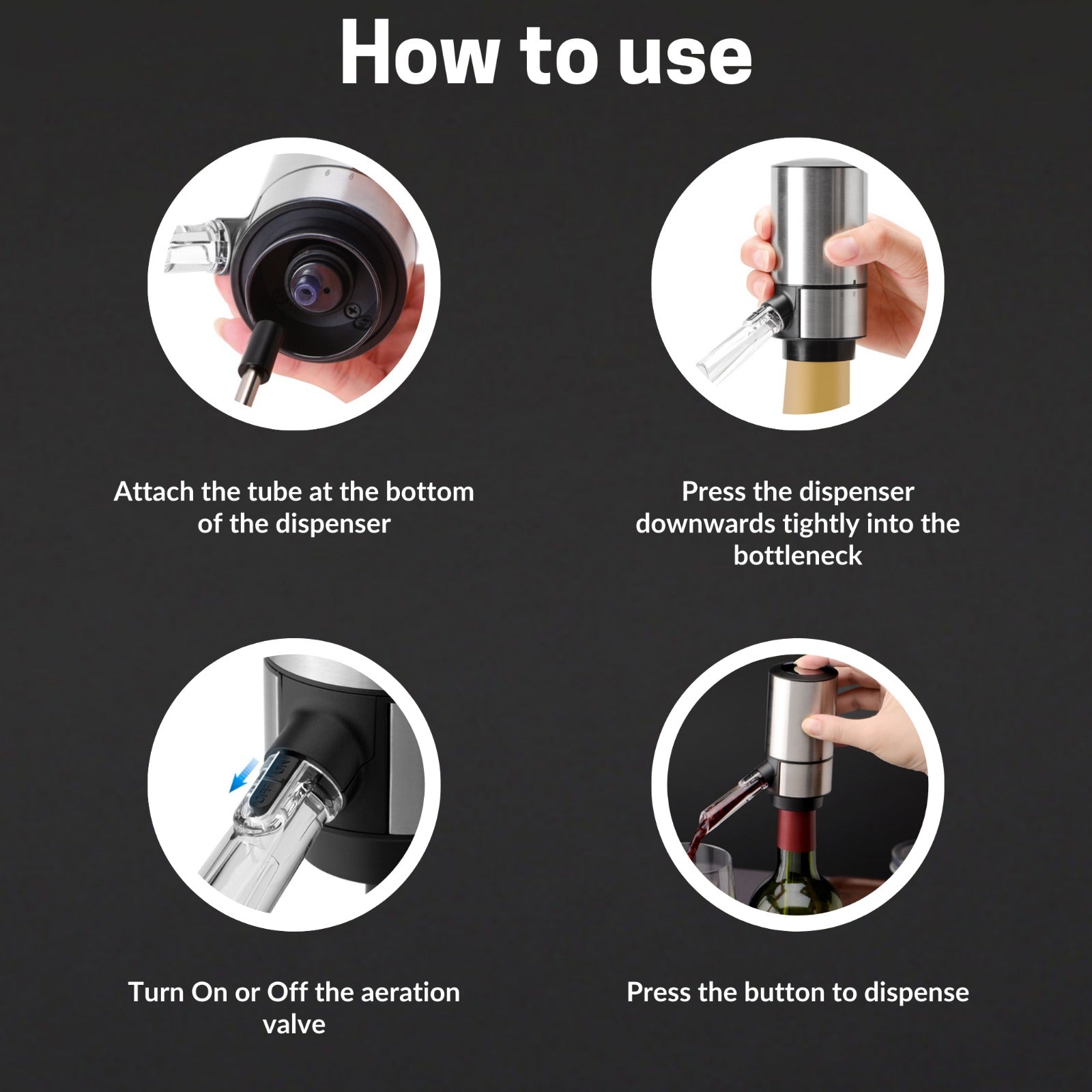 How to use

Attach the tube at the bottom of the dispenser

Press the dispenser downwards tightly into the bottleneck

OFF ON

Turn On or Off the aeration valve

Press the button to dispense