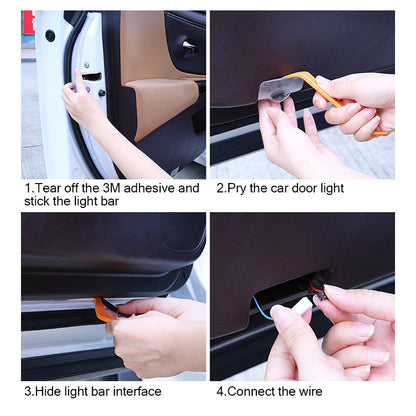 1.Tear off the 3M adhesive and stick the light bar

2.Pry the car door light

3.Hide light bar interface

4.Connect the wire