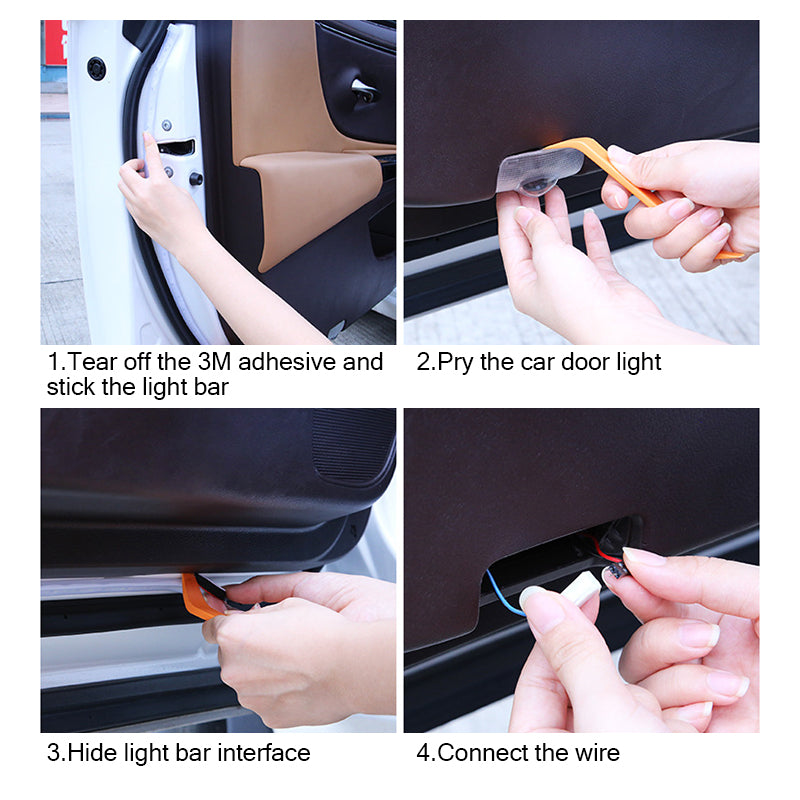 1.Tear off the 3M adhesive and stick the light bar

2.Pry the car door light

3.Hide light bar interface

4.Connect the wire