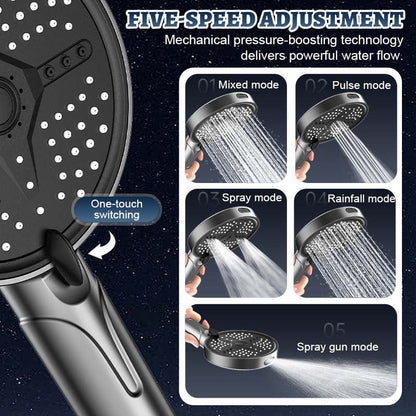 FIVE-SPEED ADJUSTMENT
Mechanical pressure-boosting technology delivers powerful water flow.

01 Mixed mode

02 Pulse mode

03 Spray mode

04 Rainfall mode

05 Spray gun mode

One-touch switching