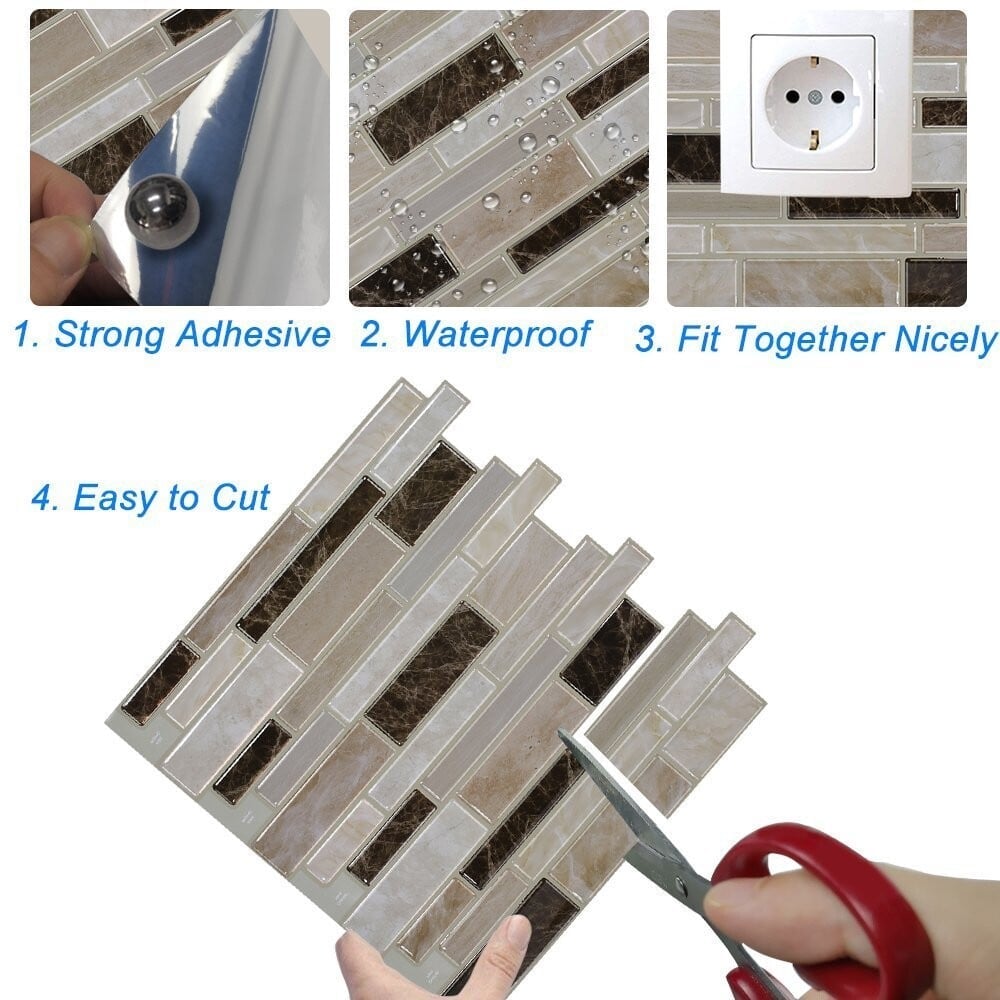 1. Strong Adhesive

2. Waterproof

3. Fit Together Nicely

4. Easy to Cut