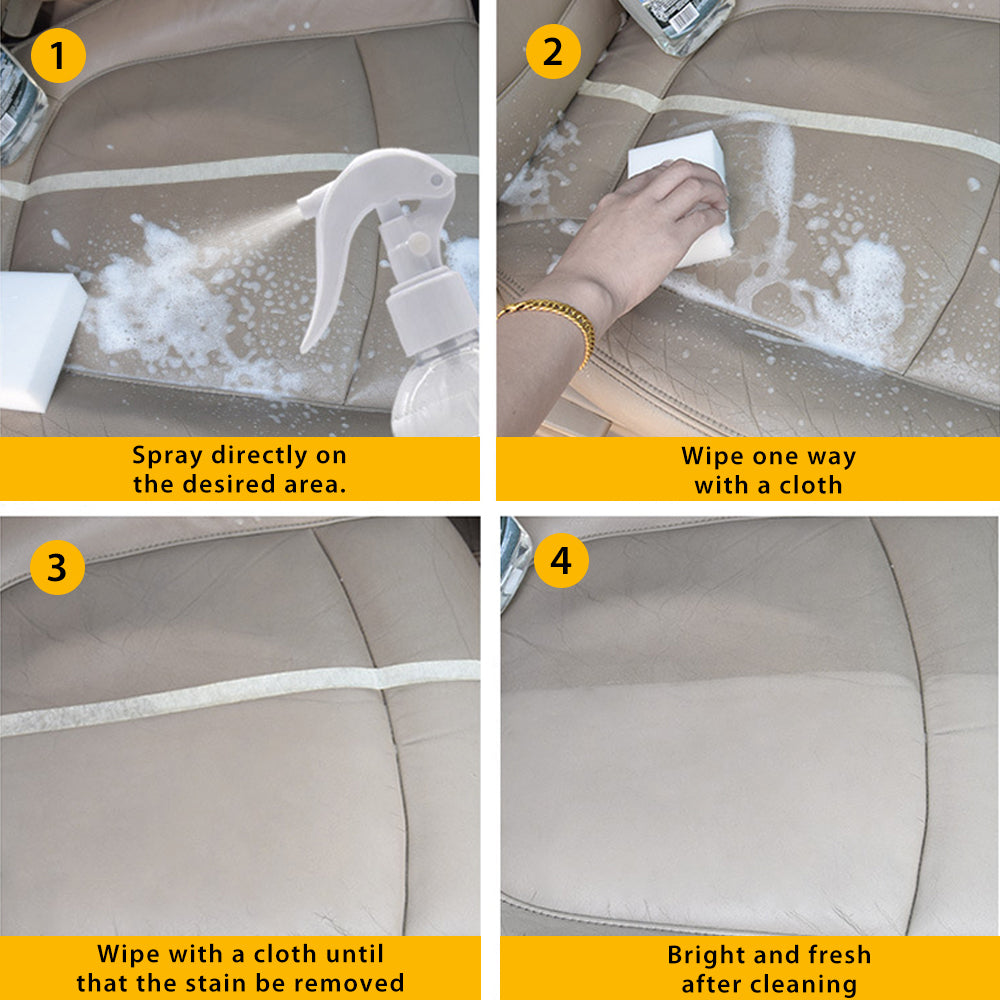 1

Spray directly on the desired area.

2

Wipe one way with a cloth

3

Wipe with a cloth until that the stain be removed

4

Bright and fresh after cleaning