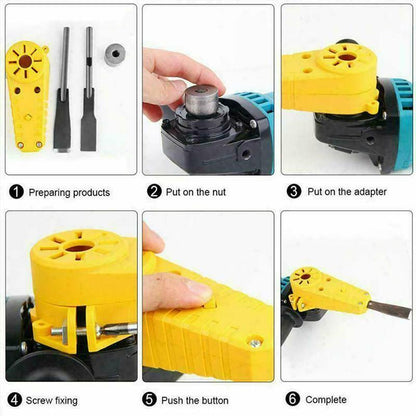 1 Preparing products

2 Put on the nut

3 Put on the adapter

4 Screw fixing

5 Push the button

6 Complete