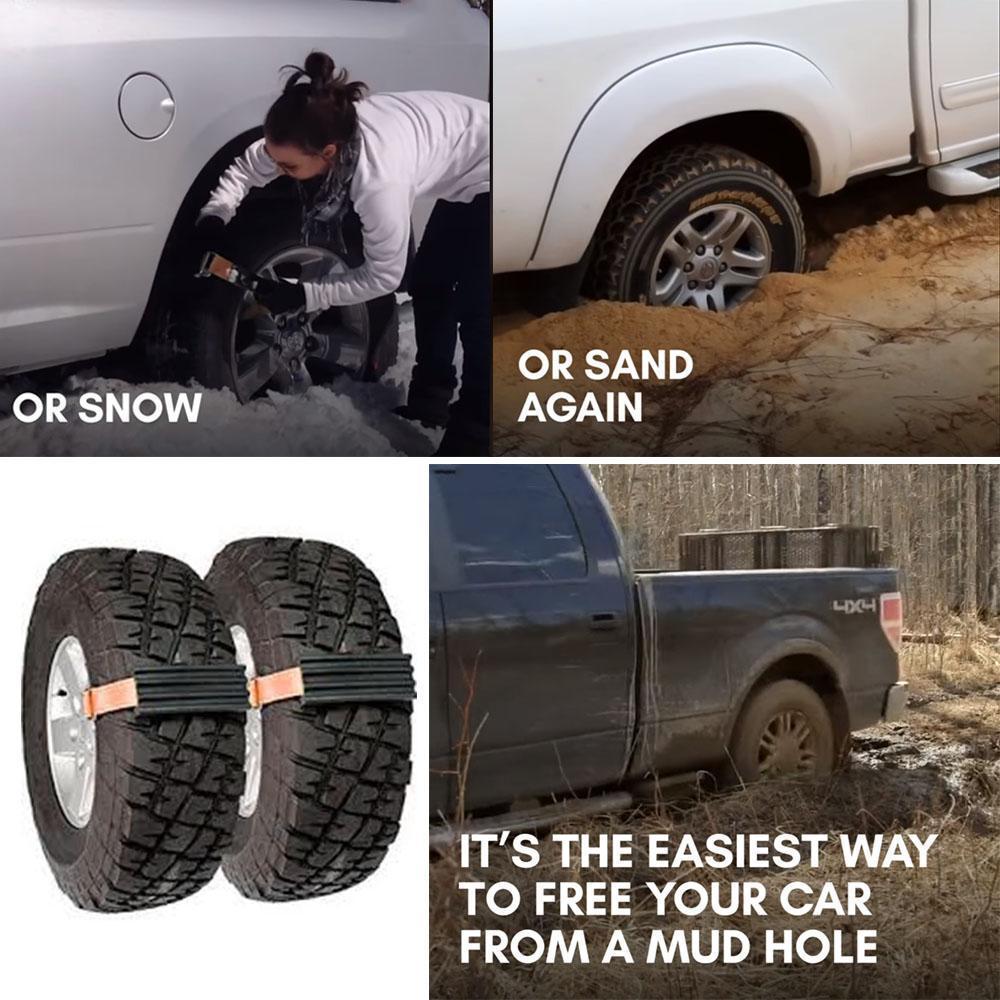 OR SNOW

OR SAND AGAIN

4X4

IT'S THE EASIEST WAY TO FREE YOUR CAR FROM A MUD HOLE