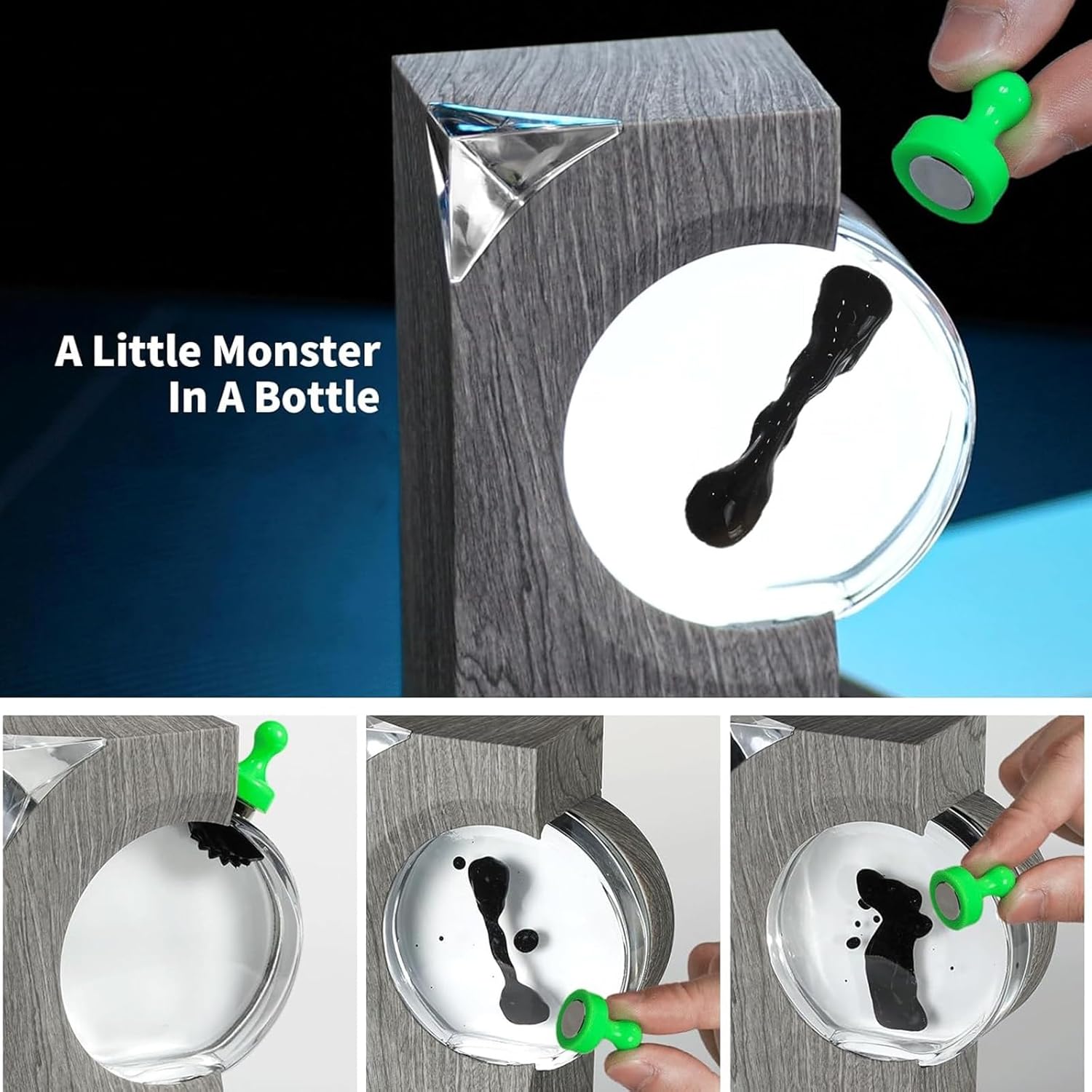 A Little Monster
In A Bottle