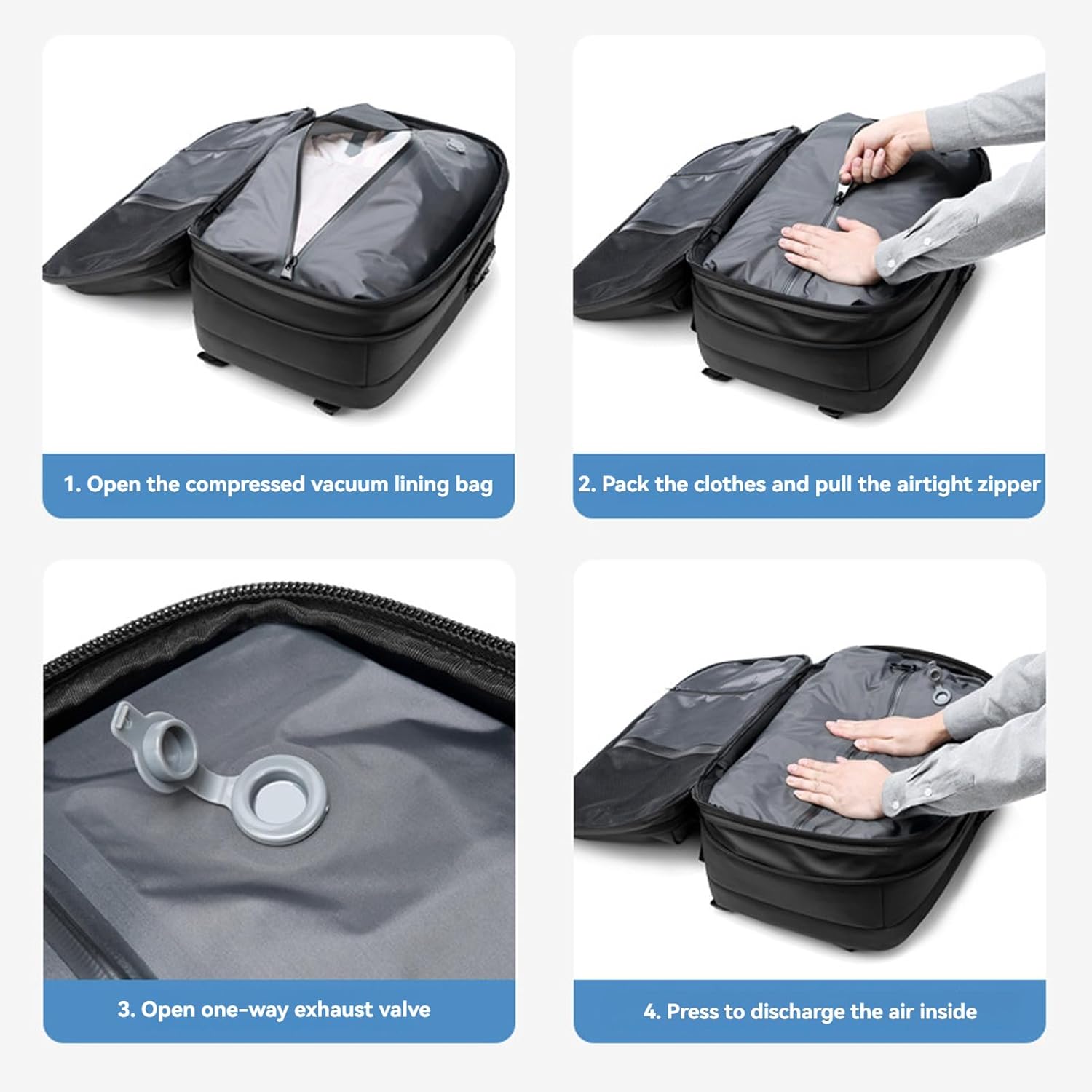 1. Open the compressed vacuum lining bag

2. Pack the clothes and pull the airtight zipper

3. Open one-way exhaust valve

4. Press to discharge the air inside