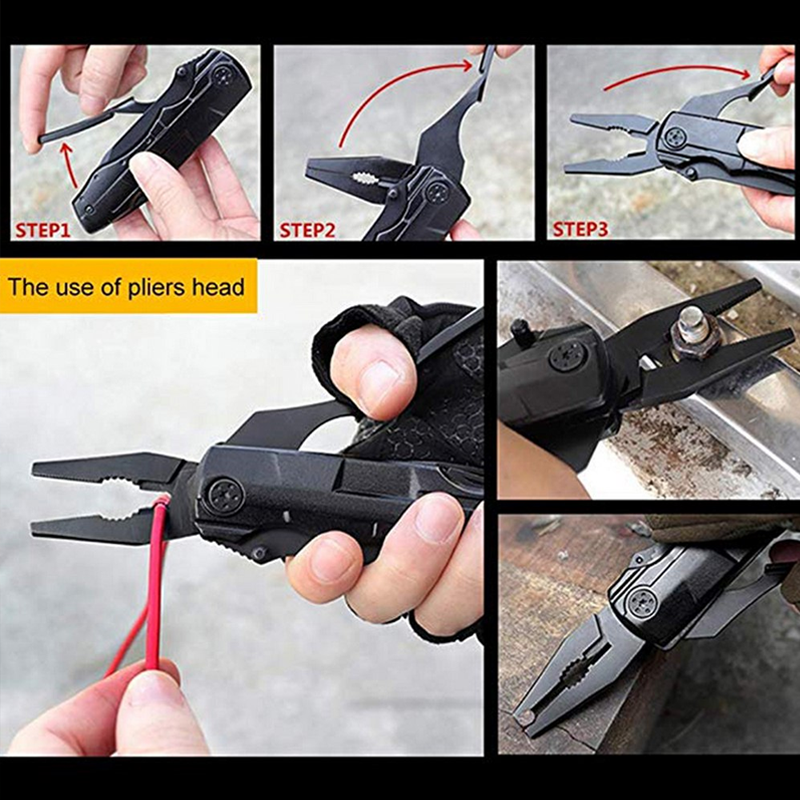 STEP1

STEP2

STEP3

The use of pliers head