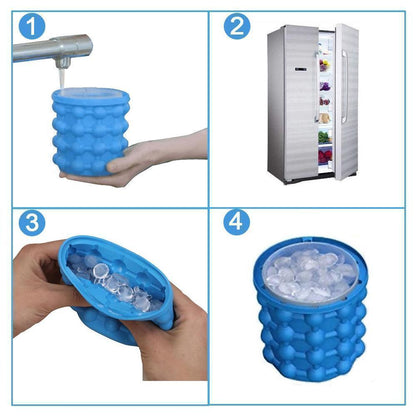 1
2
3
4