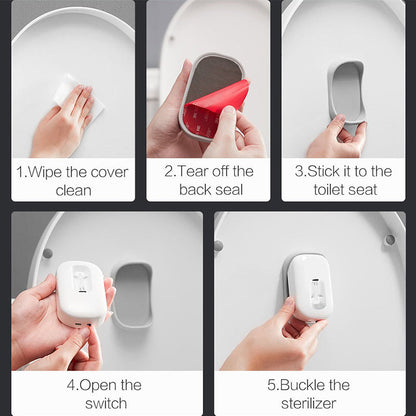 1.Wipe the cover clean

2.Tear off the back seal

3.Stick it to the toilet seat

4.Open the switch

5.Buckle the sterilizer