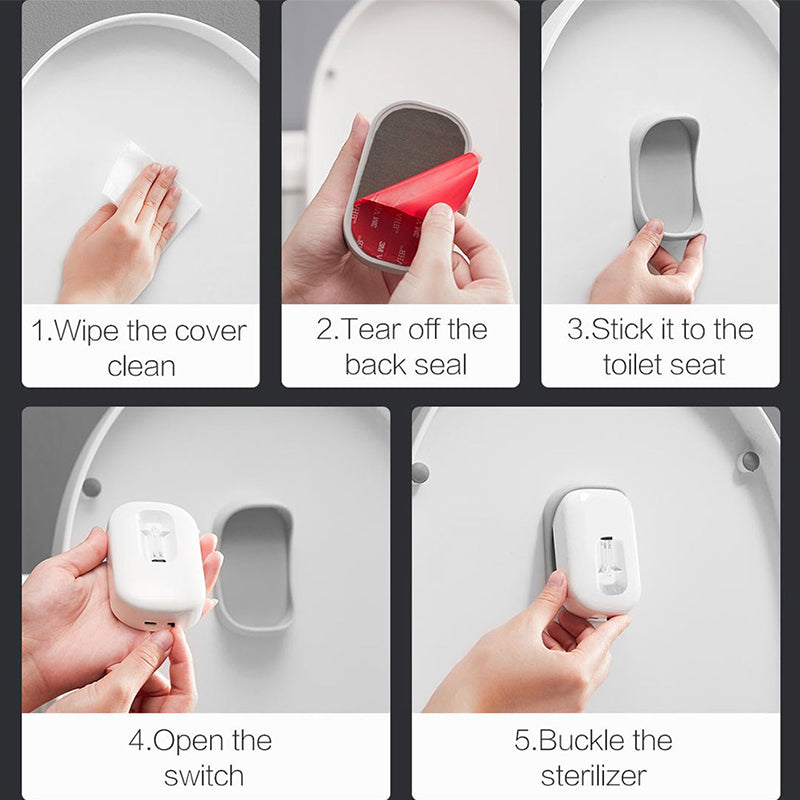 1.Wipe the cover clean

2.Tear off the back seal

3.Stick it to the toilet seat

4.Open the switch

5.Buckle the sterilizer