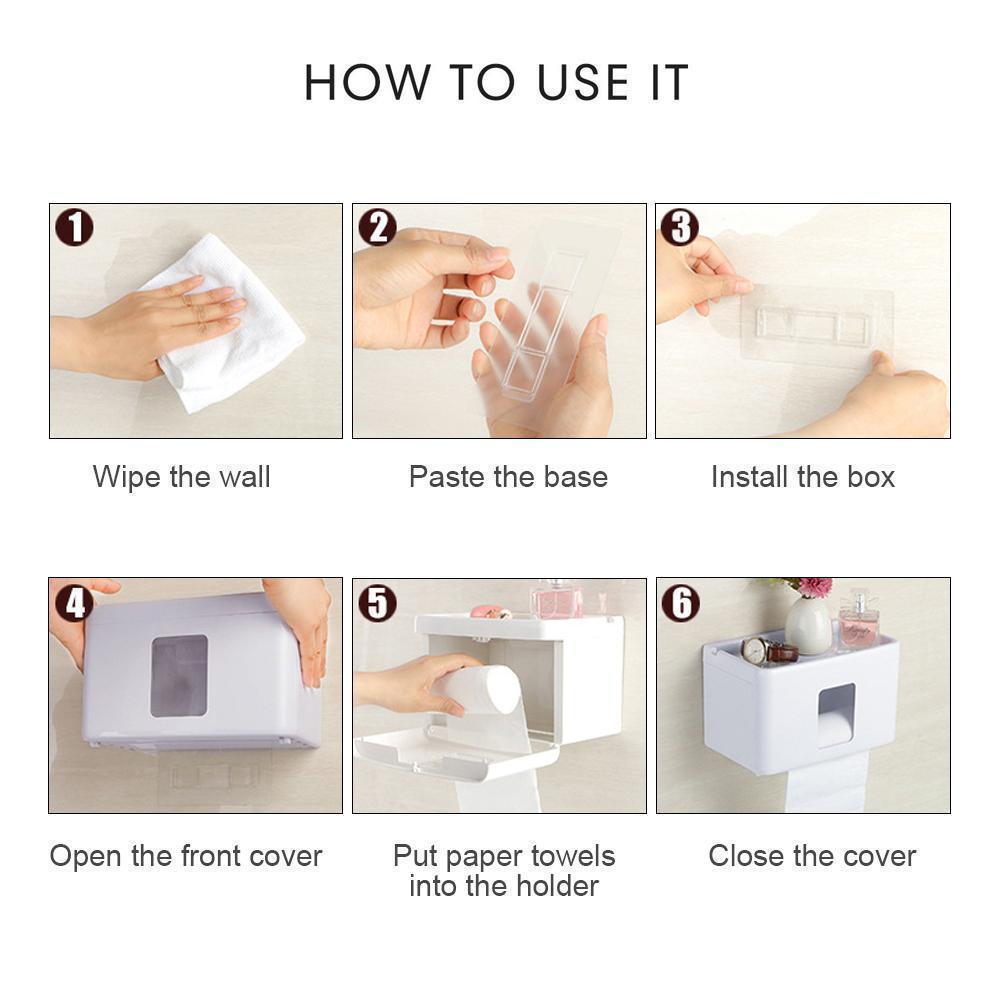 HOW TO USE IT

1
Wipe the wall

2
Paste the base

3
Install the box

4
Open the front cover

5
Put paper towels into the holder

6
Close the cover