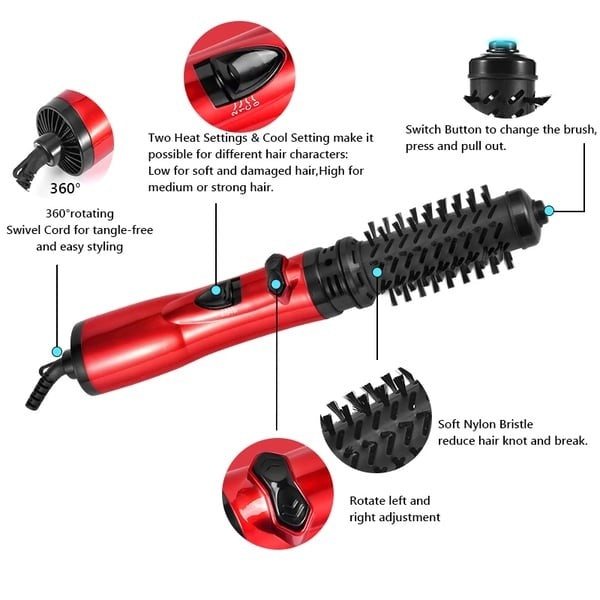 360°

360°rotating Swivel Cord for tangle-free and easy styling

Two Heat Settings & Cool Setting make it possible for different hair characters: Low for soft and damaged hair,High for medium or strong hair.

Switch Button to change the brush, press and pull out.

Soft Nylon Bristle reduce hair knot and break.

Rotate left and right adjustment