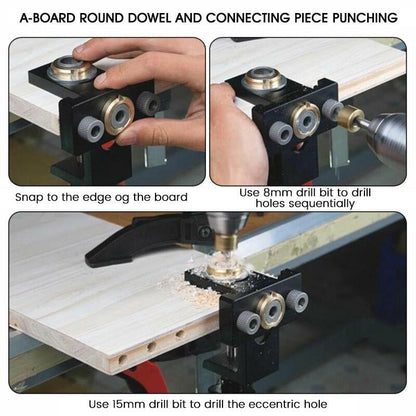 A-BOARD ROUND DOWEL AND CONNECTING PIECE PUNCHING

Snap to the edge og the board

Use 8mm drill bit to drill holes sequentially

Use 15mm drill bit to drill the eccentric hole