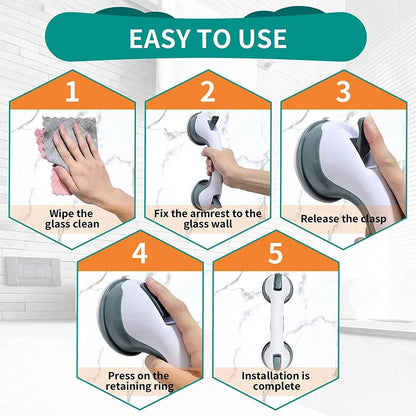 EASY TO USE

1

Wipe the glass clean

2

Fix the armrest to the glass wall

3

Release the clasp

4

Press on the retaining ring

5

Installation is complete