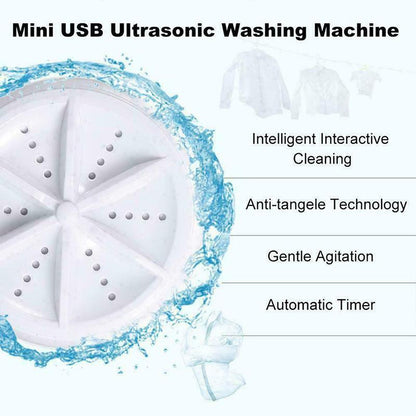 Mini USB Ultrasonic Washing Machine

Intelligent Interactive Cleaning

Anti-tangele Technology

Gentle Agitation

Automatic Timer