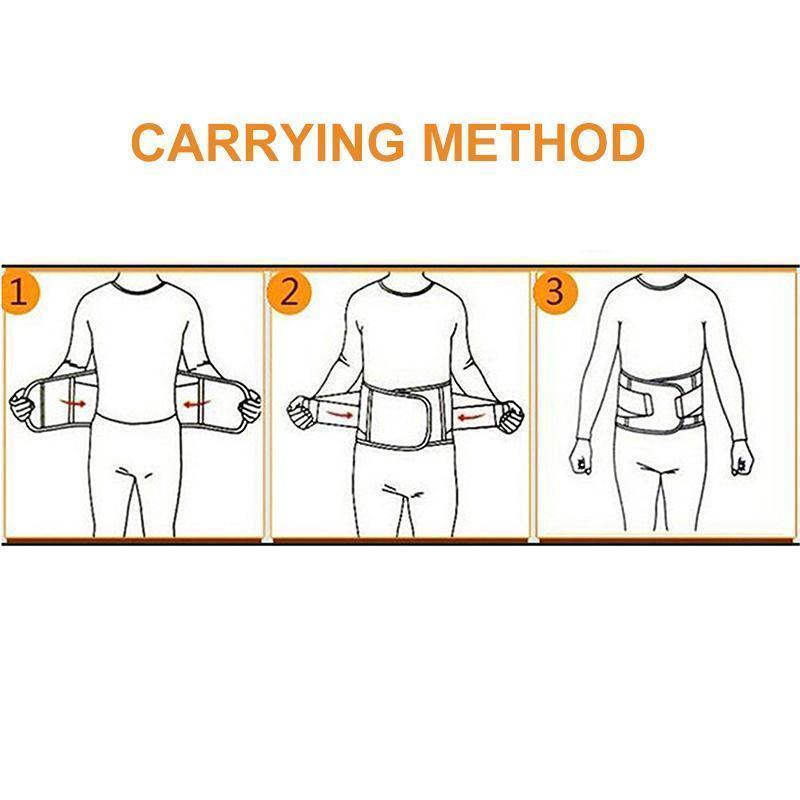 CARRYING METHOD

1

2

3