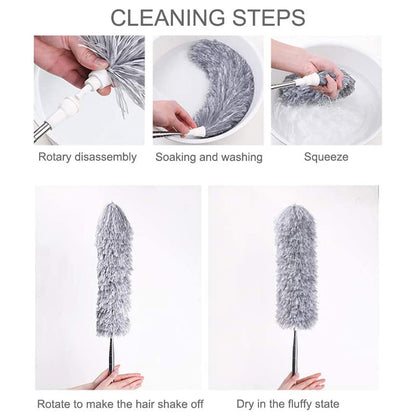 CLEANING STEPS

Rotary disassembly

Soaking and washing

Squeeze

Rotate to make the hair shake off

Dry in the fluffy state