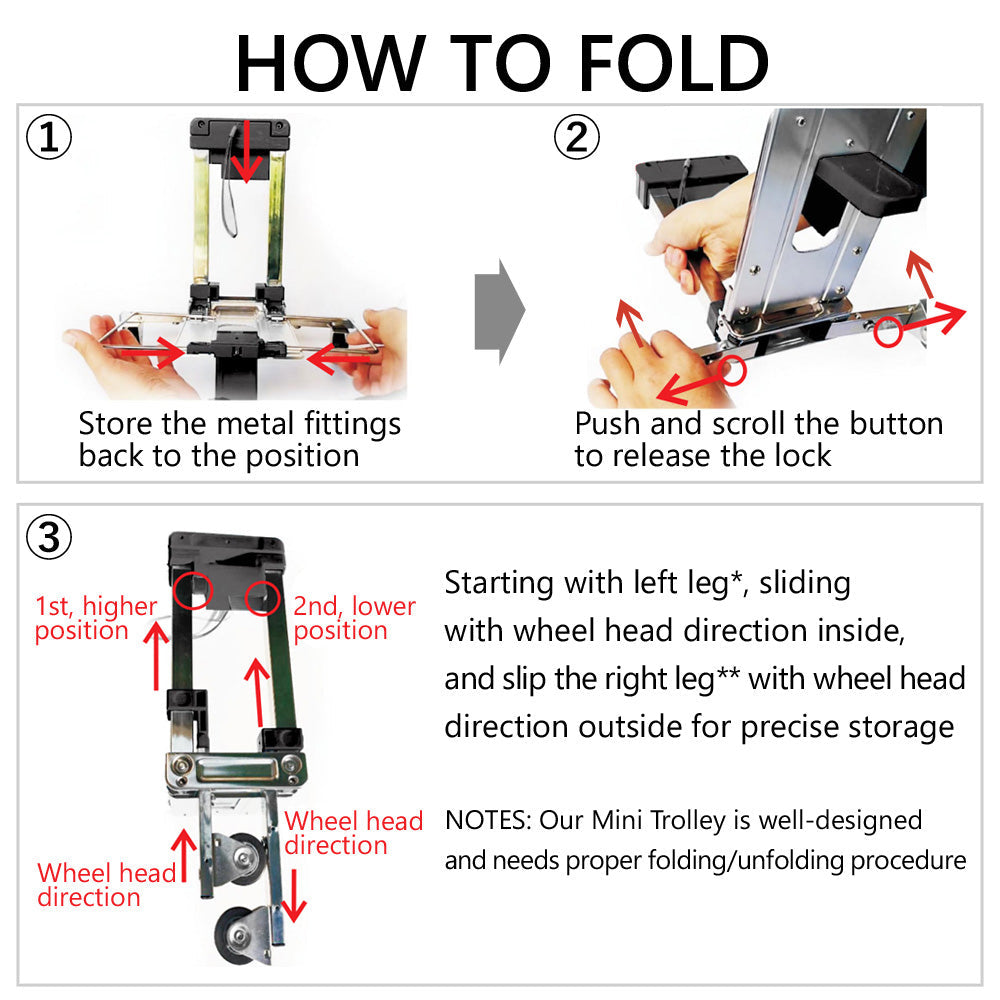 HOW TO FOLD

①

Store the metal fittings back to the position

②

Push and scroll the button to release the lock

③

1st, higher position

2nd, lower position

Wheel head direction

Wheel head direction

Starting with left leg*, sliding with wheel head direction inside, and slip the right leg** with wheel head direction outside for precise storage

NOTES: Our Mini Trolley is well-designed and needs proper folding/unfolding procedure