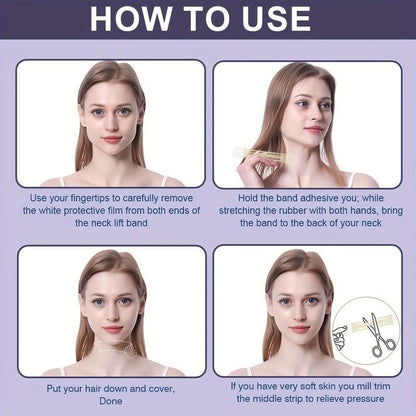 HOW TO USE

Use your fingertips to carefully remove the white protective film from both ends of the neck lift band

Hold the band adhesive you; while stretching the rubber with both hands, bring the band to the back of your neck

Put your hair down and cover, Done

If you have very soft skin you mill trim the middle strip to relieve pressure